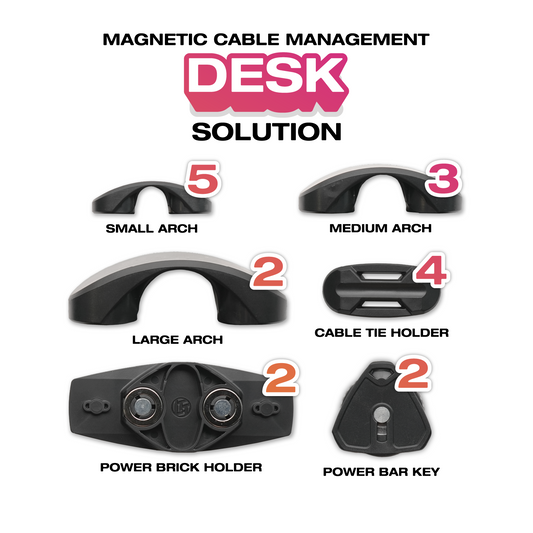 MAGNETIC CABLE MANAGEMENT
DESK
SOLUTION

5
SMALL ARCH

3
MEDIUM ARCH

2
LARGE ARCH

4
CABLE TIE HOLDER

2
POWER BRICK HOLDER

2
POWER BAR KEY