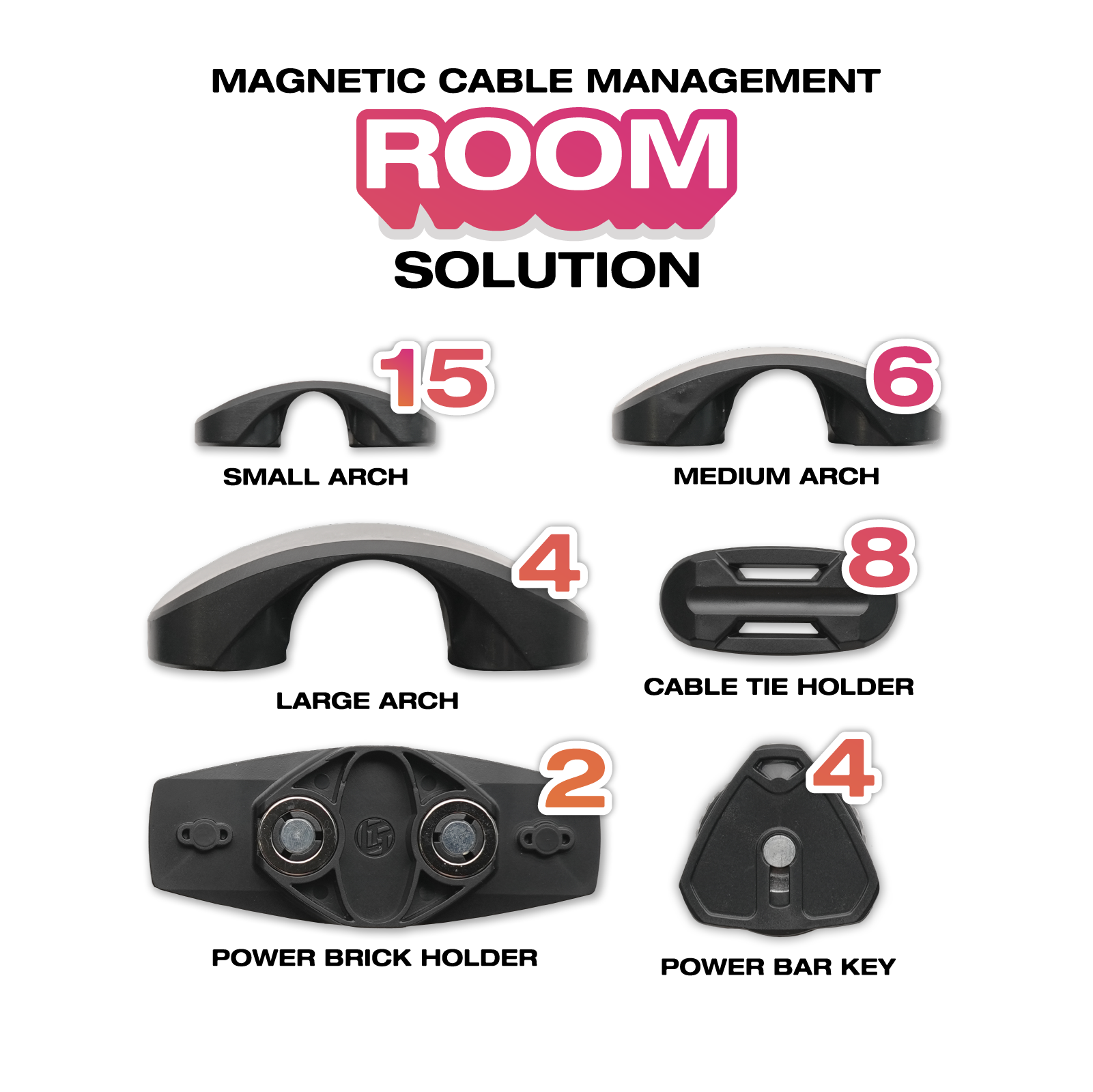 MAGNETIC CABLE MANAGEMENT
ROOM
SOLUTION

15
SMALL ARCH

6
MEDIUM ARCH

4
LARGE ARCH

8
CABLE TIE HOLDER

2
POWER BRICK HOLDER

4
POWER BAR KEY